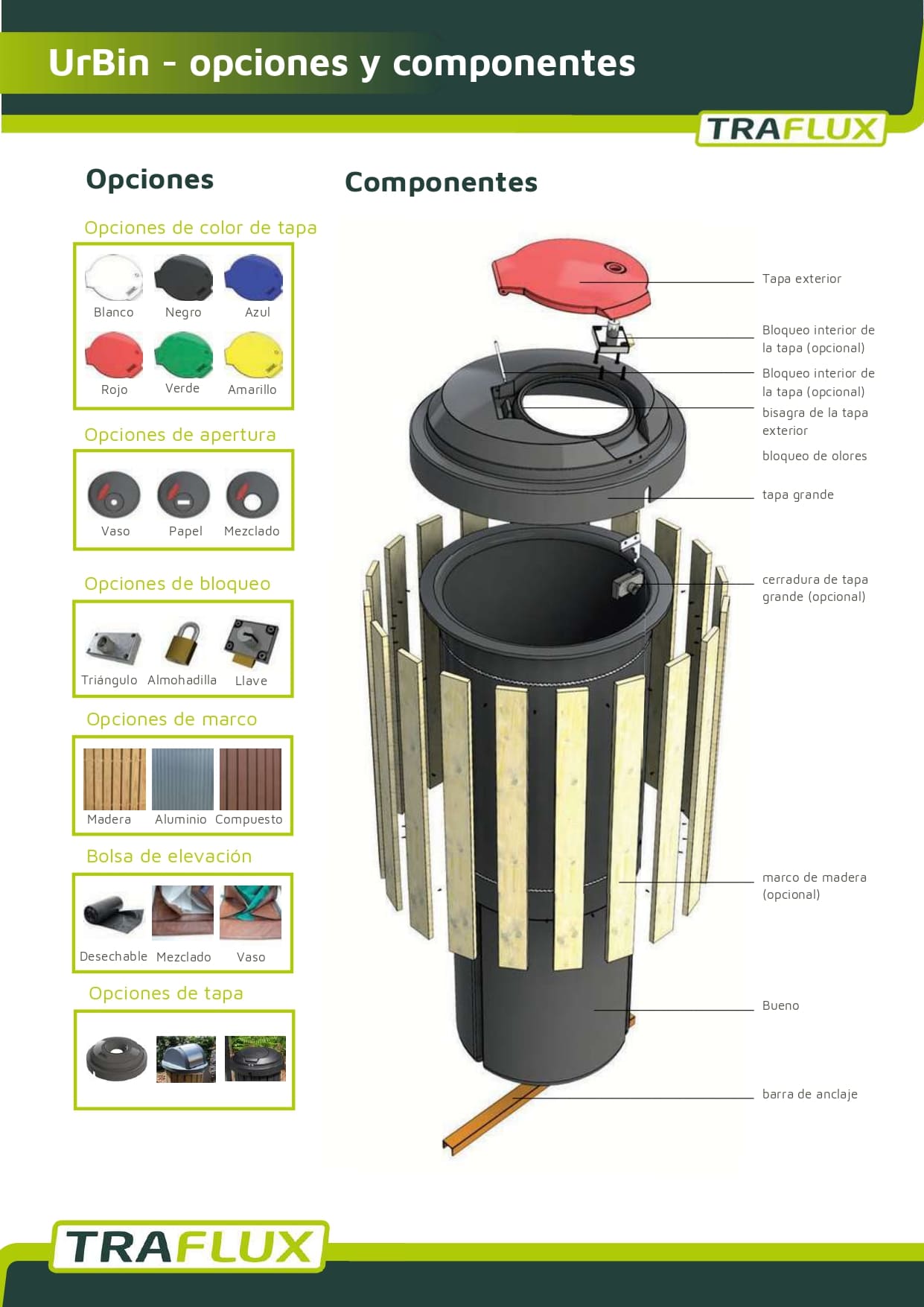 UrBin - opciones y componentes

TRAFLUX

Opciones

Opciones de color de tapa

Blanco Negro Azul

Rojo Verde Amarillo

Opciones de apertura

Vaso Papel Mezclado

Opciones de bloqueo

Triángulo Almohadilla Llave

Opciones de marco

Madera Aluminio Compuesto

Bolsa de elevación

Desechable Mezclado Vaso

Opciones de tapa

Componentes

Tapa exterior

Bloqueo interior de la tapa (opcional)

Bloqueo interior de la tapa (opcional)

bisagra de la tapa exterior

bloqueo de olores

tapa grande

cerradura de tapa grande (opcional)

marco de madera (opcional)

Bueno

barra de anclaje

TRAFLUX