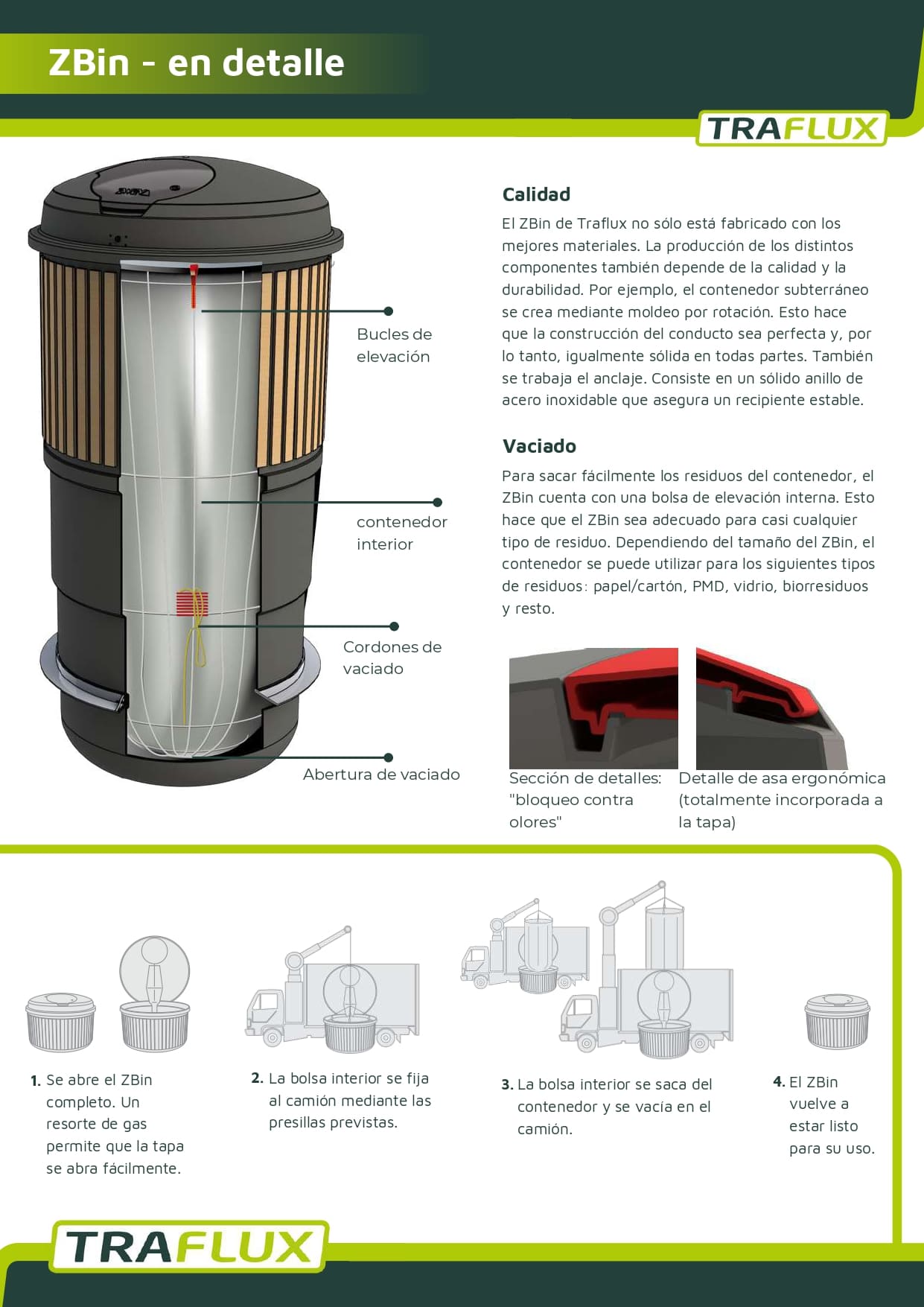 ZBin - en detalle

TRAFLUX

Bucles de elevación

contenedor interior

Cordones de vaciado

Abertura de vaciado

Calidad

El ZBin de Traflux no sólo está fabricado con los mejores materiales. La producción de los distintos componentes también depende de la calidad y la durabilidad. Por ejemplo, el contenedor subterráneo se crea mediante moldeo por rotación. Esto hace que la construcción del conducto sea perfecta y, por lo tanto, igualmente sólida en todas partes. También se trabaja el anclaje. Consiste en un sólido anillo de acero inoxidable que asegura un recipiente estable.

Vaciado

Para sacar fácilmente los residuos del contenedor, el ZBin cuenta con una bolsa de elevación interna. Esto hace que el ZBin sea adecuado para casi cualquier tipo de residuo. Dependiendo del tamaño del ZBin, el contenedor se puede utilizar para los siguientes tipos de residuos: papel/cartón, PMD, vidrio, biorresiduos y resto.

Sección de detalles: "bloqueo contra olores"

Detalle de asa ergonómica (totalmente incorporada a la tapa)

1. Se abre el ZBin completo. Un resorte de gas permite que la tapa se abra fácilmente.

2. La bolsa interior se fija al camión mediante las presillas previstas.

3. La bolsa interior se saca del contenedor y se vacía en el camión.

4. El ZBin vuelve a estar listo para su uso.

TRAFLUX