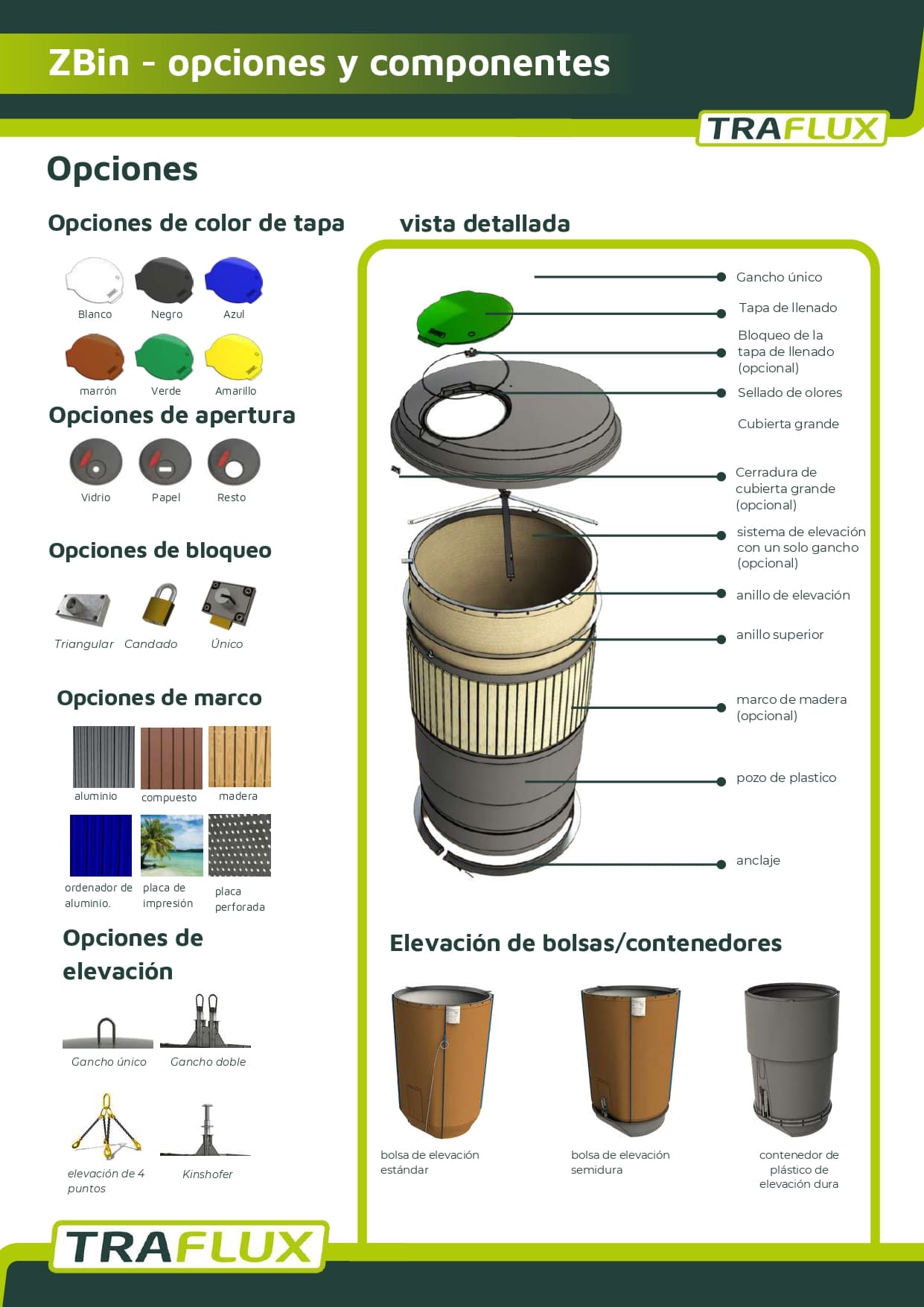 ZBin - opciones y componentes

TRAFLUX

Opciones

Opciones de color de tapa

Blanco Negro Azul

marrón Verde Amarillo

Opciones de apertura

Vidrio Papel Resto

Opciones de bloqueo

Triangular Candado Único

Opciones de marco

aluminio compuesto madera

ordenador de aluminio. placa de impresión placa perforada

Opciones de elevación

Gancho único Gancho doble

elevación de 4 puntos Kinshofer

vista detallada

Gancho único

Tapa de llenado

Bloqueo de la tapa de llenado (opcional)

Sellado de olores

Cubierta grande

Cerradura de cubierta grande (opcional)

sistema de elevación con un solo gancho (opcional)

anillo de elevación

anillo superior

marco de madera (opcional)

pozo de plastico

anclaje

Elevación de bolsas/contenedores

bolsa de elevación estándar

bolsa de elevación semidura

contenedor de plástico de elevación dura

TRAFLUX